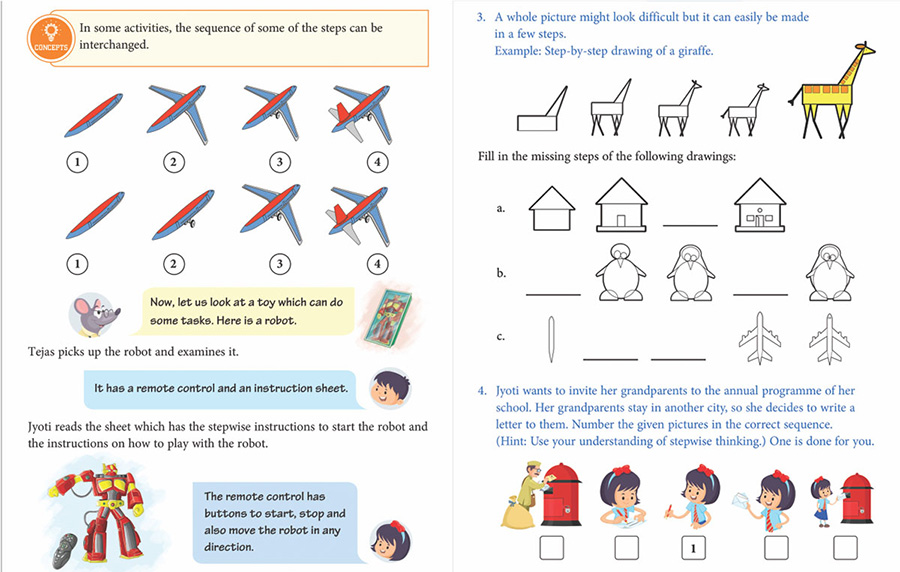 CONCEPTS

In some activities, the sequence of some of the steps can be interchanged.

1 2 3 4

1 2 3 4

Now, let us look at a toy which can do some tasks. Here is a robot.

Tejas picks up the robot and examines it.

It has a remote control and an instruction sheet.

Jyoti reads the sheet which has the stepwise instructions to start the robot and the instructions on how to play with the robot.

The remote control has buttons to start, stop and also move the robot in any direction.

3. A whole picture might look difficult but it can easily be made in a few steps.
Example: Step-by-step drawing of a giraffe.

Fill in the missing steps of the following drawings:

a.

b.

c.

4. Jyoti wants to invite her grandparents to the annual programme of her school. Her grandparents stay in another city, so she decides to write a letter to them. Number the given pictures in the correct sequence. (Hint: Use your understanding of stepwise thinking.) One is done for you.

1